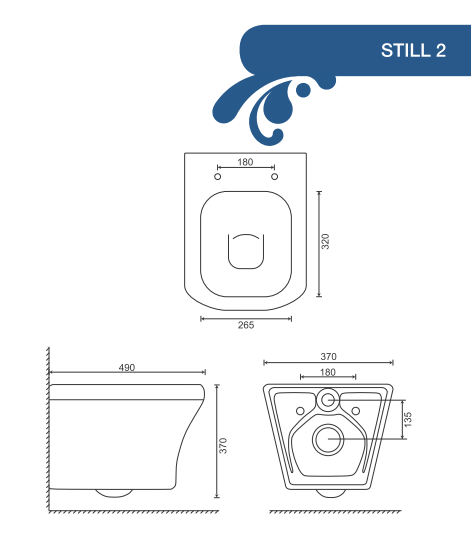 STILL 2

180

320

265

490

370

370

180

135