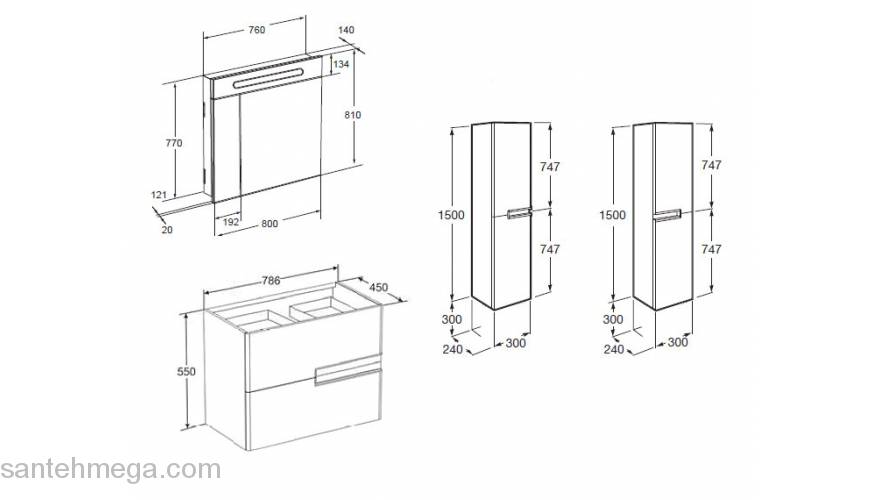 760
140
134
810
770
121
20
192
800

786
450
550

1500
747
747
300
240
300

1500
747
747
300
240
300

santehmega.com