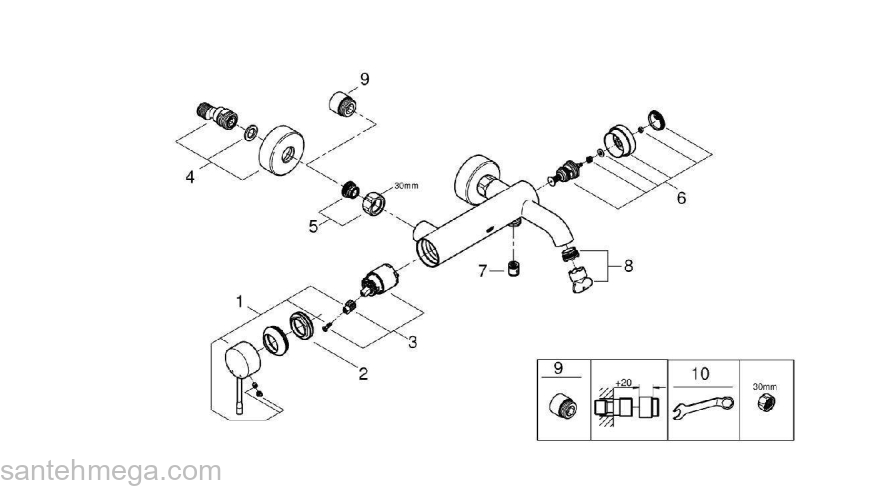 9
4
30mm
5
6
7
8
1
3
2
9
+20
10
30mm
santehmega.com