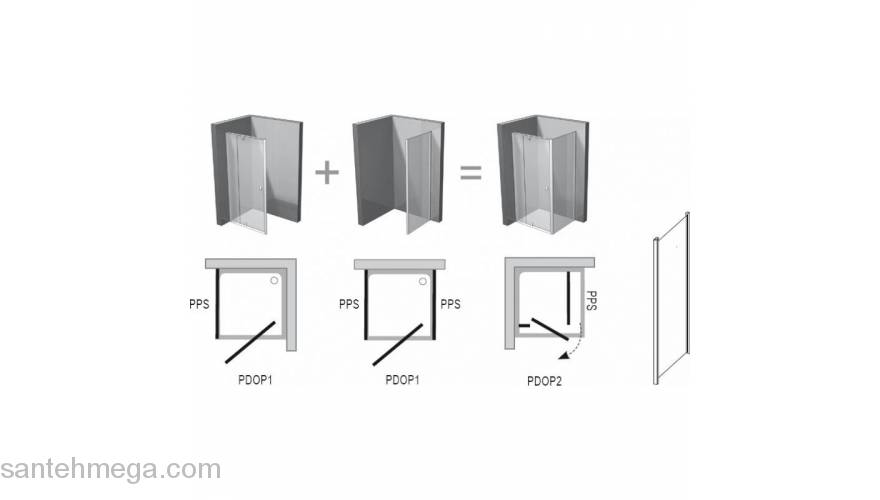 + =

PPS
PDOP1

PPS PPS
PDOP1

PPS
PDOP2

santehmega.com