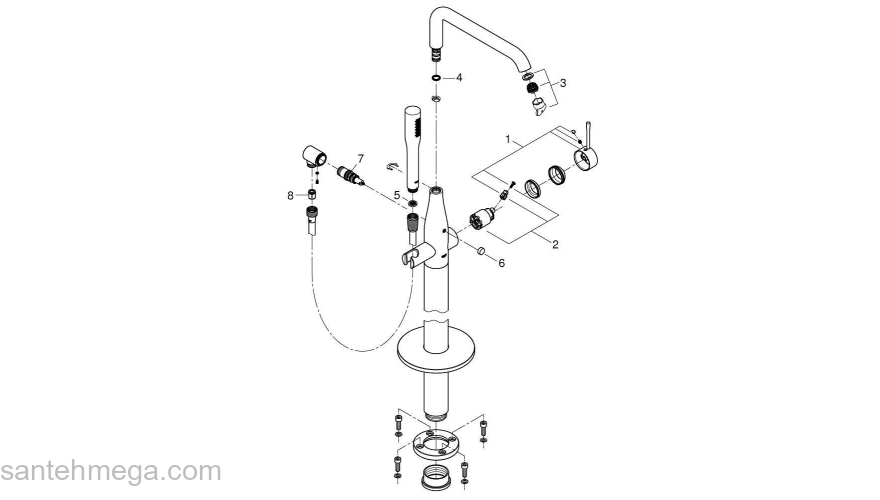 4
3
1
7
8
5
2
6
santehmega.com