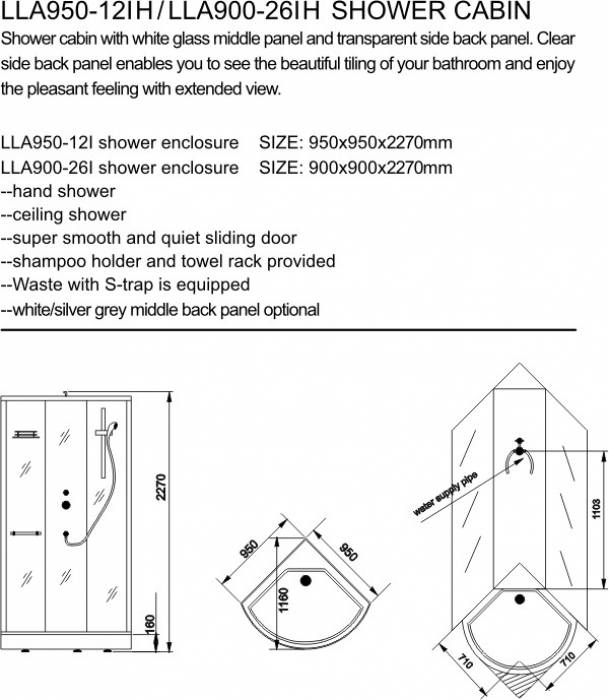 LLA950-12IH / LLA900-26IH SHOWER CABIN

Shower cabin with white glass middle panel and transparent side back panel. Clear side back panel enables you to see the beautiful tiling of your bathroom and enjoy the pleasant feeling with extended view.

LLA950-12I shower enclosure SIZE: 950x950x2270mm
LLA900-26I shower enclosure SIZE: 900x900x2270mm
--hand shower
--ceiling shower
--super smooth and quiet sliding door
--shampoo holder and towel rack provided
--Waste with S-trap is equipped
--white/silver grey middle back panel optional

2270
160
950
950
1160
water supply pipe
1103
710
710