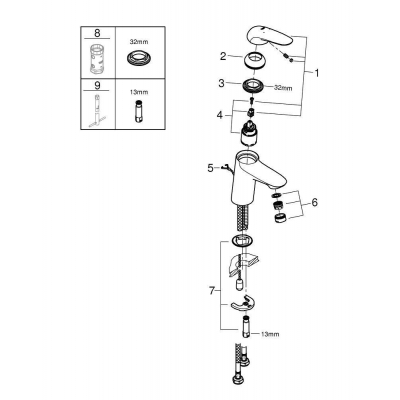 | 8 | 32mm |
|---|---|
| 9 | 13mm |

2
1
3
32mm
4
5
6
7
13mm